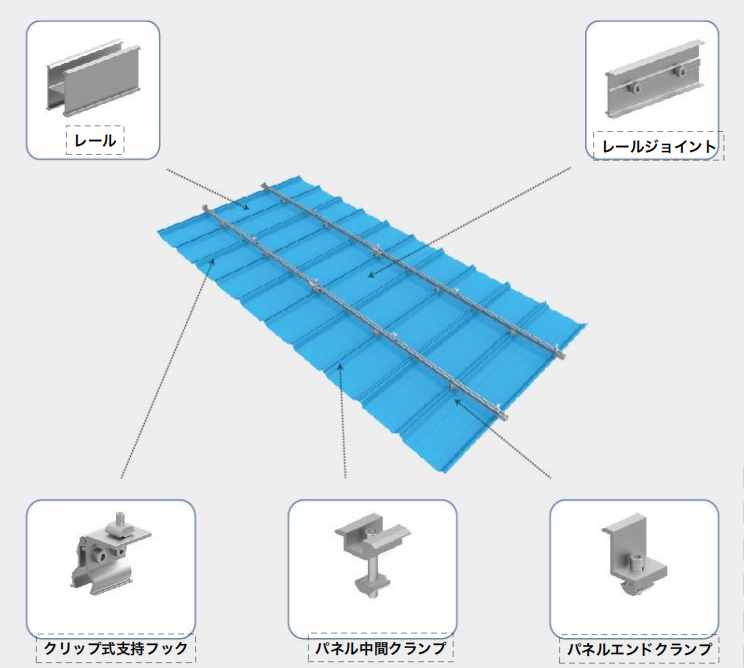 レール

レールジョイント

クリップ式支持フック

パネル中間クランプ

パネルエンドクランプ