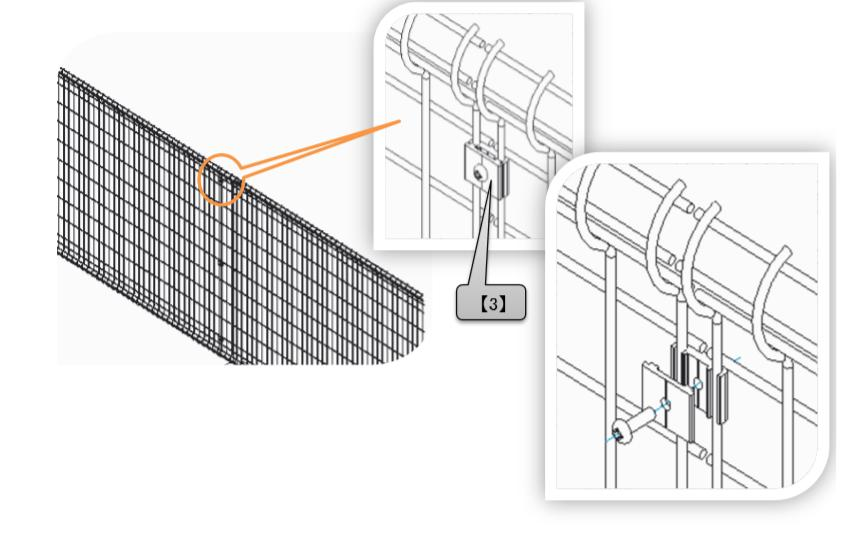 【3】