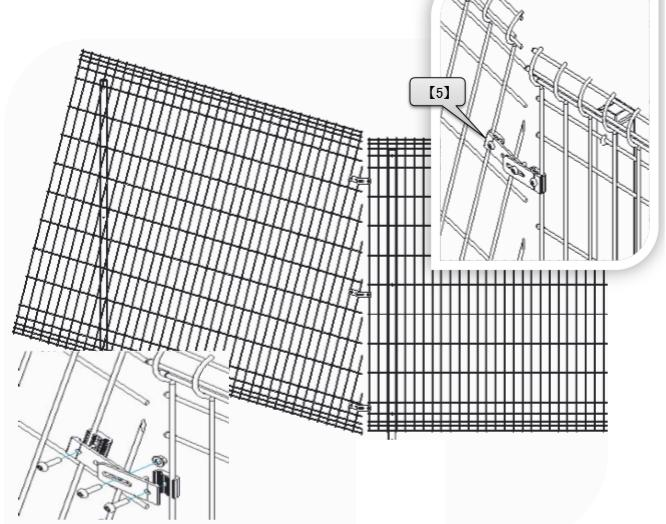 【5】